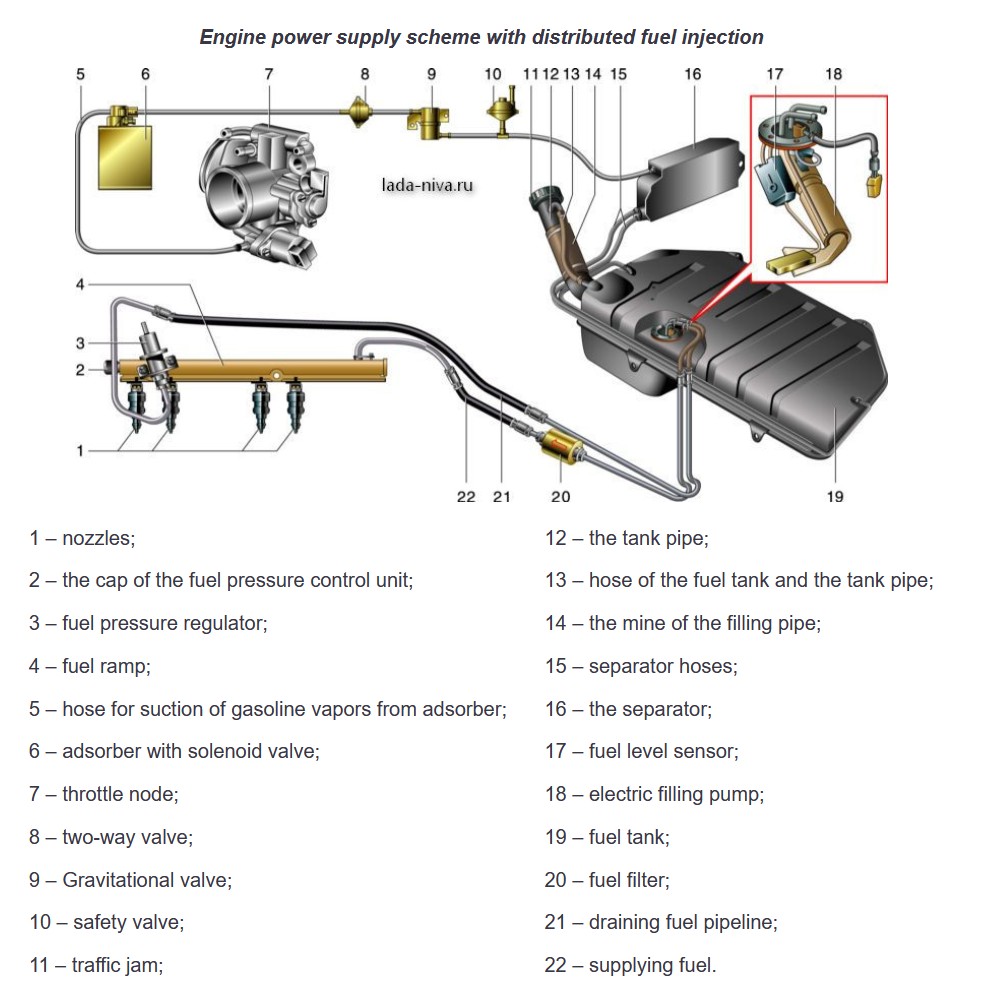 Engine power supply scheme with distributed fuel injection

5 6 7 8 9 10 11 12 13 14 15 16 17 18

lada-niva.ru

4
3
2
1

22 21 20 19

1 – nozzles;
2 – the cap of the fuel pressure control unit;
3 – fuel pressure regulator;
4 – fuel ramp;
5 – hose for suction of gasoline vapors from adsorber;
6 – adsorber with solenoid valve;
7 – throttle node;
8 – two-way valve;
9 – Gravitational valve;
10 – safety valve;
11 – traffic jam;

12 – the tank pipe;
13 – hose of the fuel tank and the tank pipe;
14 – the mine of the filling pipe;
15 – separator hoses;
16 – the separator;
17 – fuel level sensor;
18 – electric filling pump;
19 – fuel tank;
20 – fuel filter;
21 – draining fuel pipeline;
22 – supplying fuel.