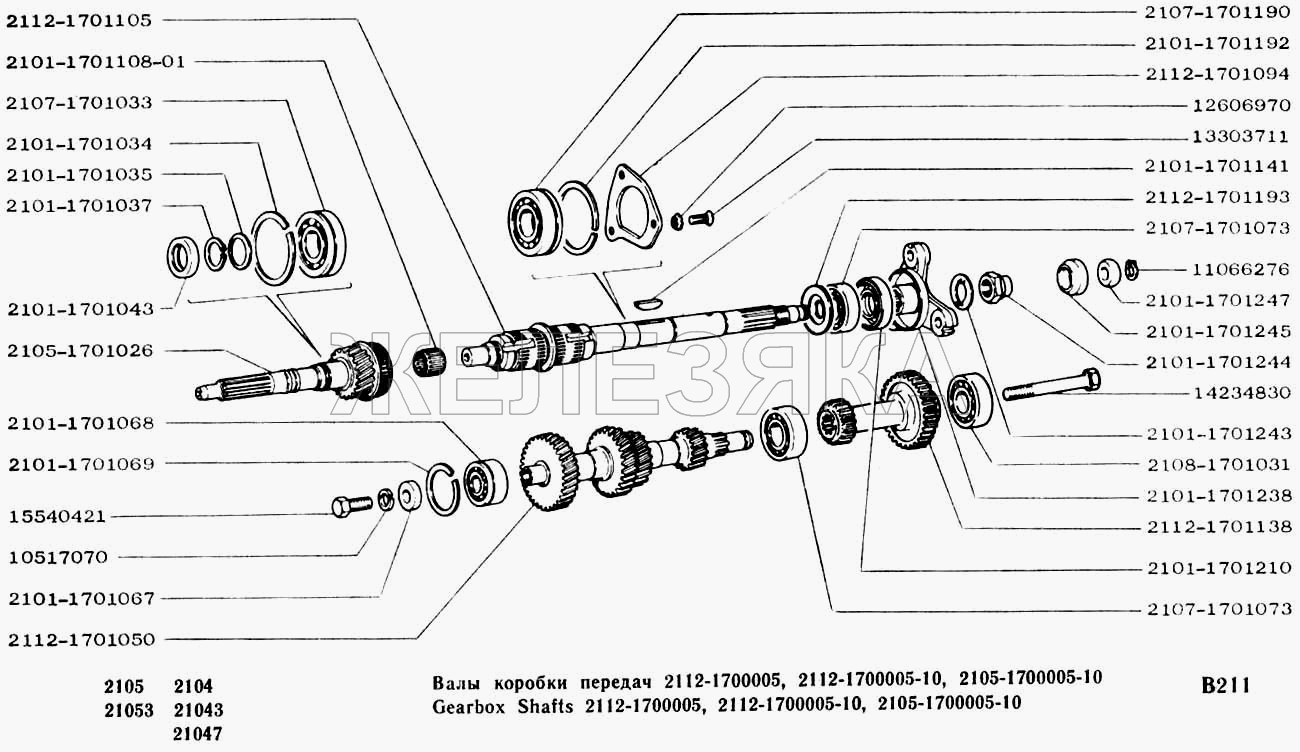 2112-1701105
2101-1701108-01
2107-1701033
2101-1701034
2101-1701035
2101-1701037
2101-1701043
2105-1701026
2101-1701068
2101-1701069
15540421
10517070
2101-1701067
2112-1701050

2107-1701190
2101-1701192
2112-1701094
12606970
13303711
2101-1701141
2112-1701193
2107-1701073
11066276
2101-1701247
2101-1701245
2101-1701244
14234830
2101-1701243
2108-1701031
2101-1701238
2112-1701138
2101-1701210
2107-1701073

ЖЕЛЕЗЯКА

2105 2104
21053 21043
21047

Валы коробки передач 2112-1700005, 2112-1700005-10, 2105-1700005-10
Gearbox Shafts 2112-1700005, 2112-1700005-10, 2105-1700005-10

B211