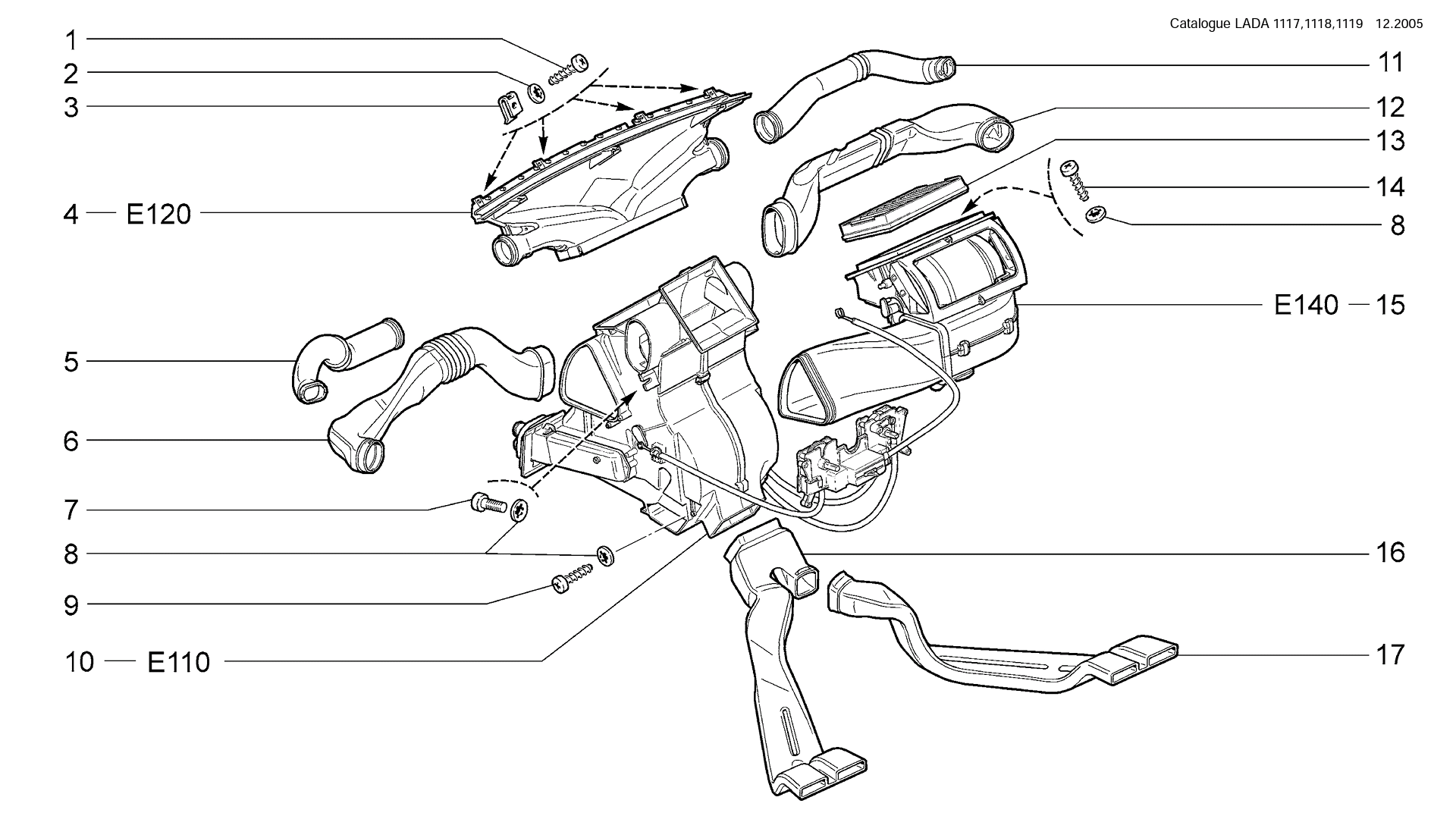 Catalogue LADA 1117,1118,1119 12.2005

1

2

3

4 — E120

5

6

7

8

9

10 — E110

11

12

13

14

8

E140 — 15

16

17