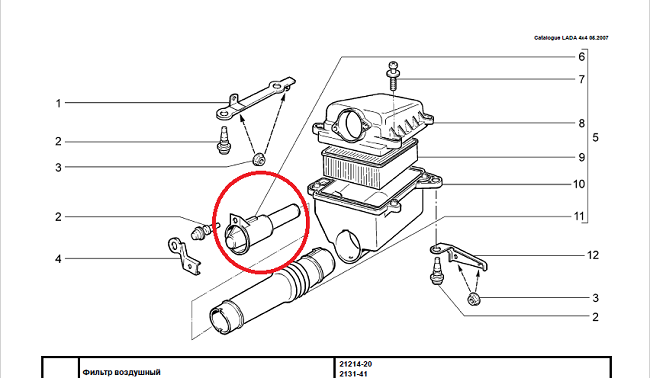 Catalogue LADA 4x4 06.2007

1
2
3
2
4
6
7
8
9
10
11
5
12
3
2

| | Фильтр воздушный | 21214-20 2131-41 |