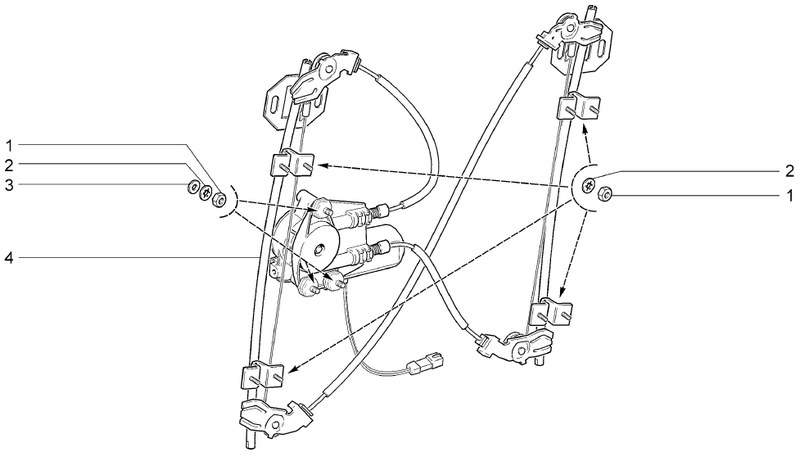 1
2
3
4
2
1