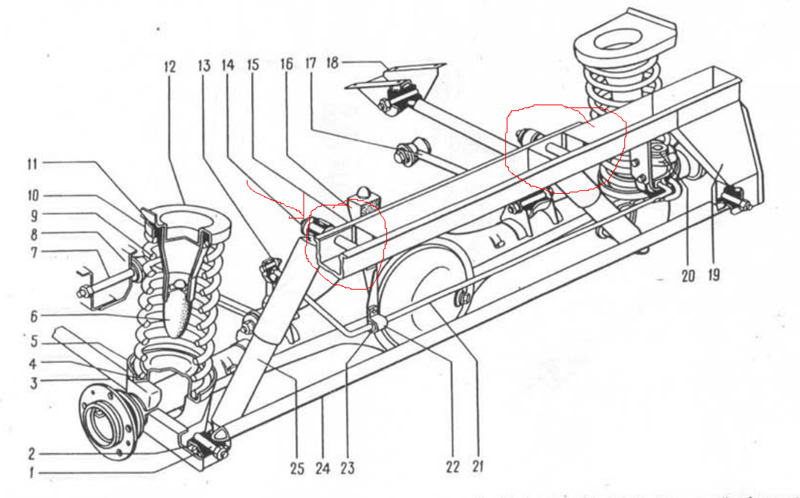 12 13 14 15 16 17 18
11
10
9
8
7
6
5
4
3
2
1
25 24 23 22 21
20 19