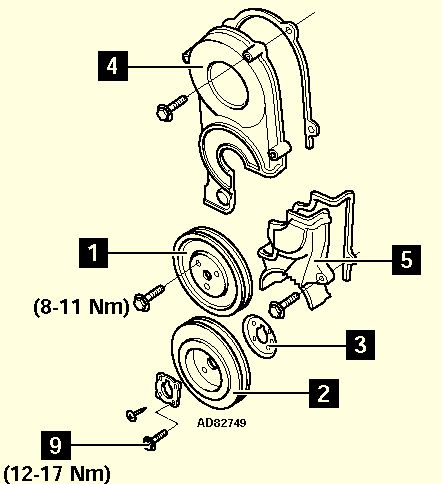 4

1

5

(8-11 Nm)

3

2

AD82749

9

(12-17 Nm)