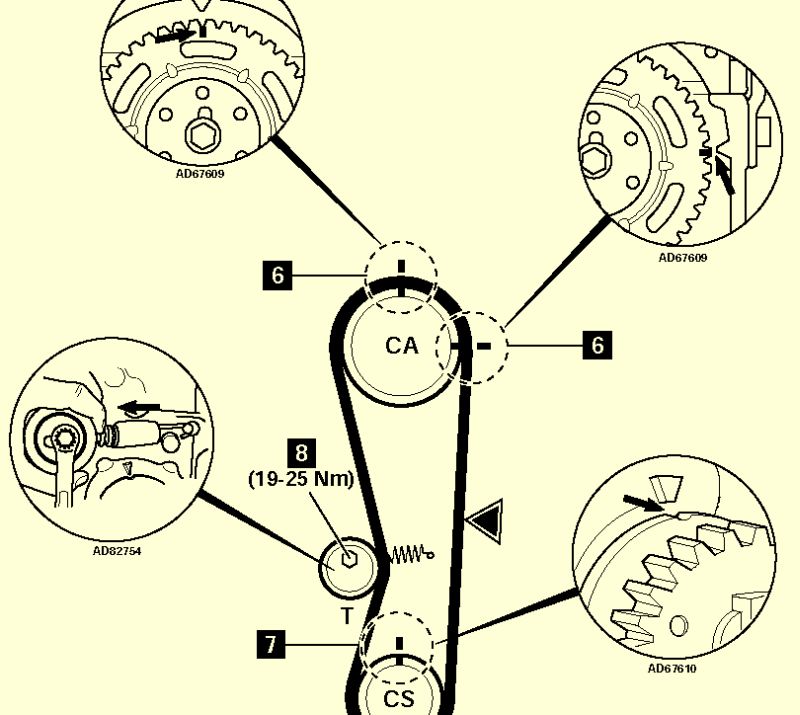 AD67609

AD67609

6

CA

6

8
(19-25 Nm)

AD82754

T

7

CS

AD67610