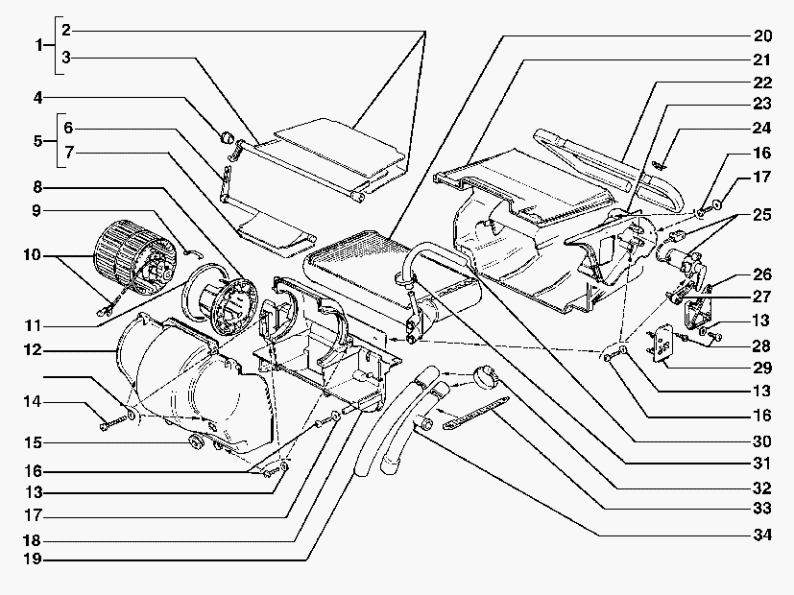 1
2
3
4
5
6
7
8
9
10
11
12
14
15
16
13
17
18
19
20
21
22
23
24
16
17
25
26
27
13
28
29
13
16
30
31
32
33
34