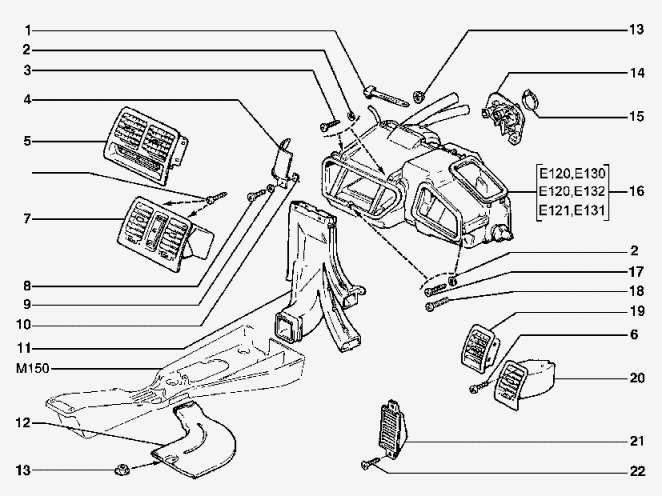 1
2
3
4
5
7
8
9
10
11
M150
12
13
13
14
15
E120,E130
E120,E132
E121,E131
16
2
17
18
19
6
20
21
22