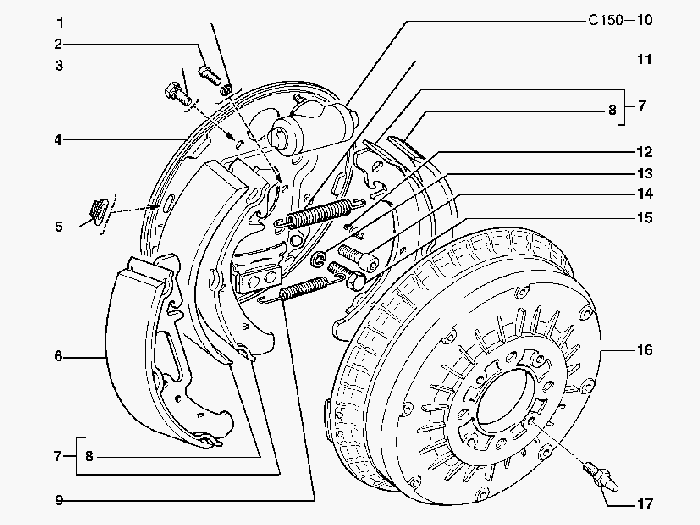 1
2
3
4
5
6
7
8
9
C150—10
11
8
7
12
13
14
15
16
17