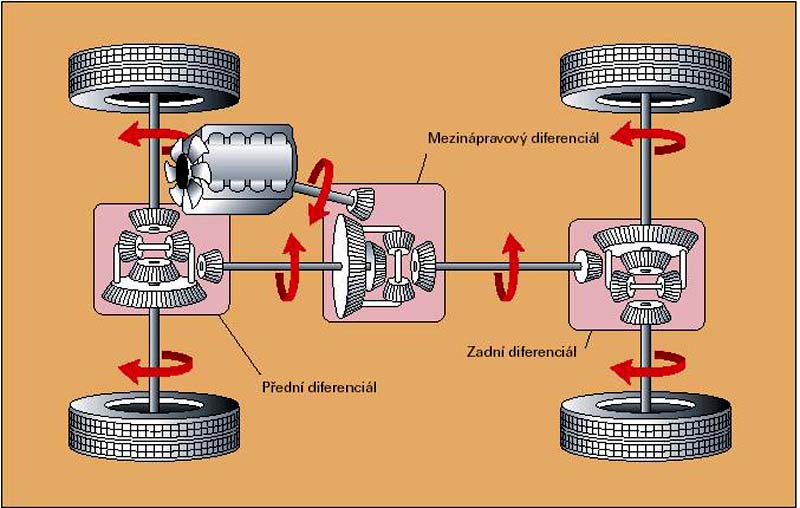 Mezinápravový diferenciál

Zadní diferenciál

Přední diferenciál